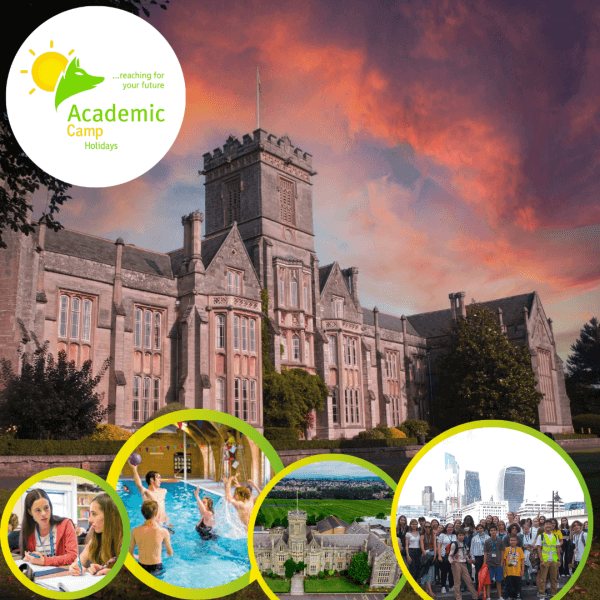 ...reaching for your future
Academic
Camp
Holidays