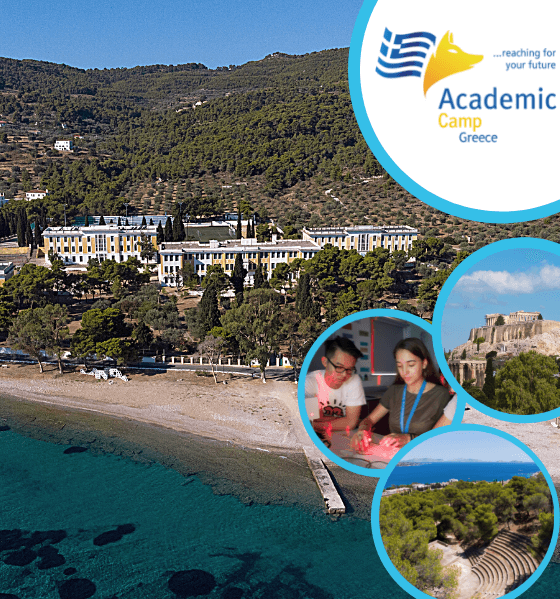 ...reaching for your future

Academic Camp Greece