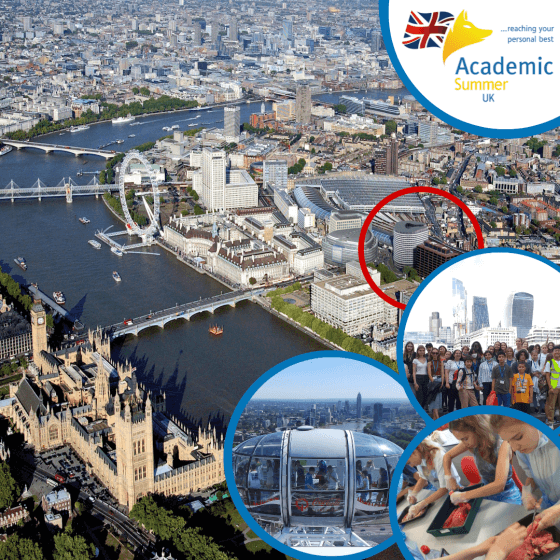 ...reaching your personal best
Academic
Summer
UK