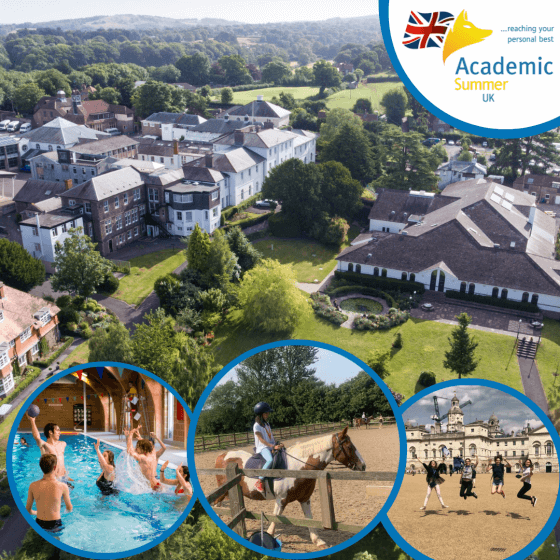 ...reaching your personal best

Academic
Summer
UK